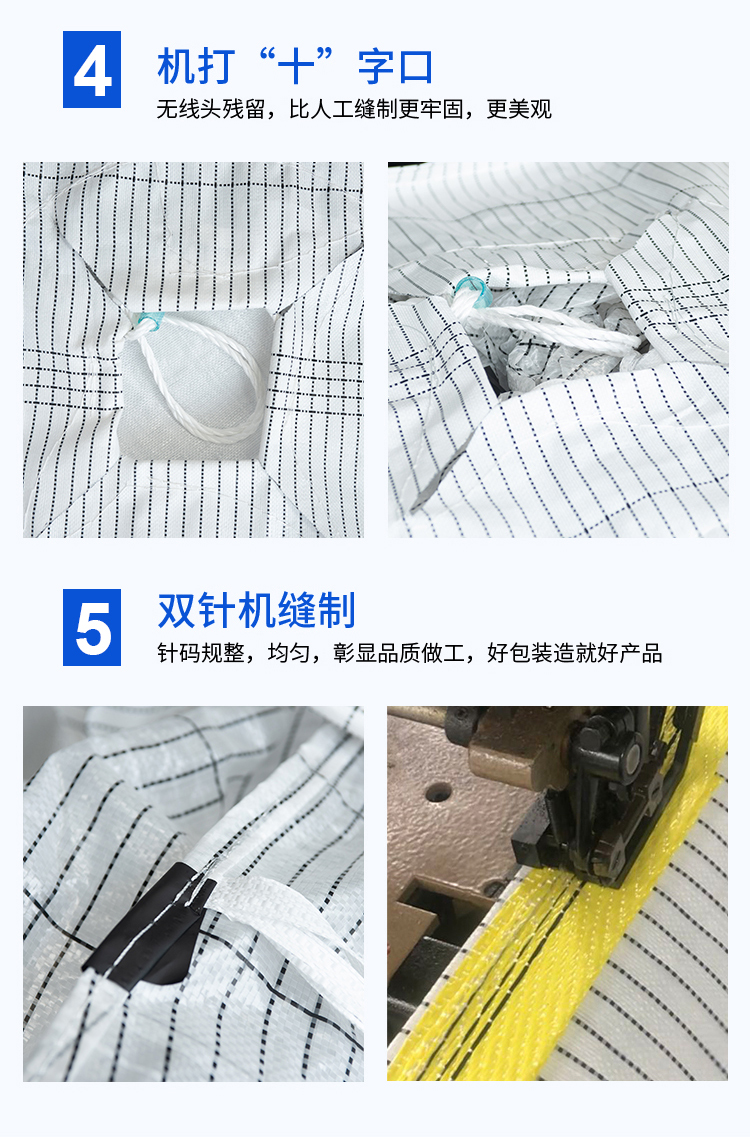 4 机打“十”字口

无线头残留，比人工缝制更牢固，更美观

5 双针机缝制

针码规整，均匀，彰显品质做工，好包装造就好产品